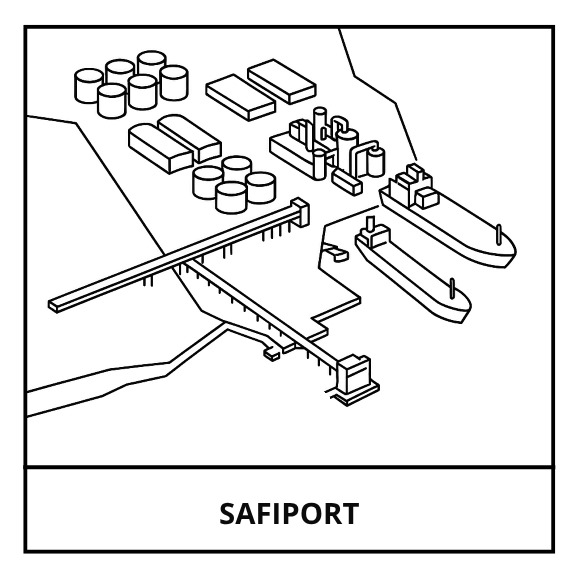 SAFIPORT